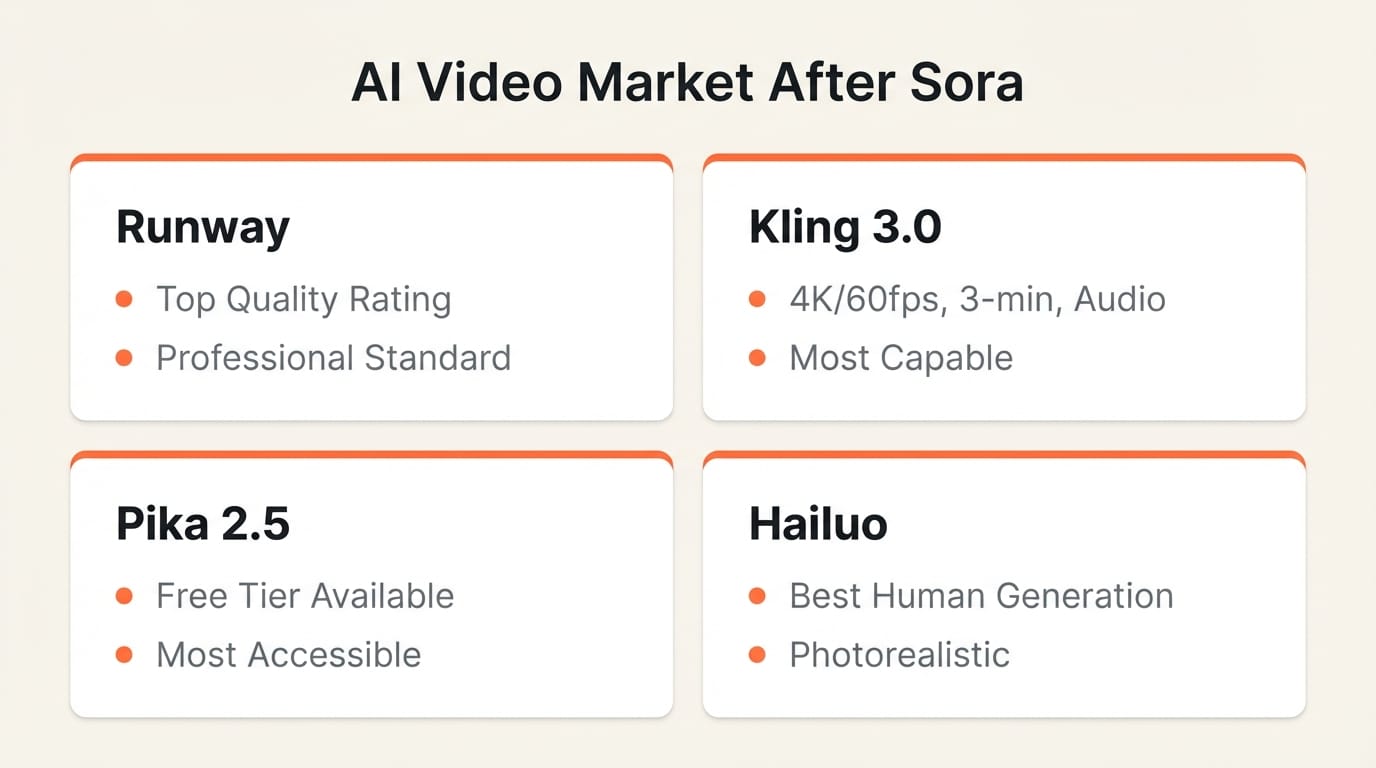 AI Video Market After Sora

Runway
- Top Quality Rating
- Professional Standard

Kling 3.0
- 4K/60fps, 3-min, Audio
- Most Capable

Pika 2.5
- Free Tier Available
- Most Accessible

Hailuo
- Best Human Generation
- Photorealistic